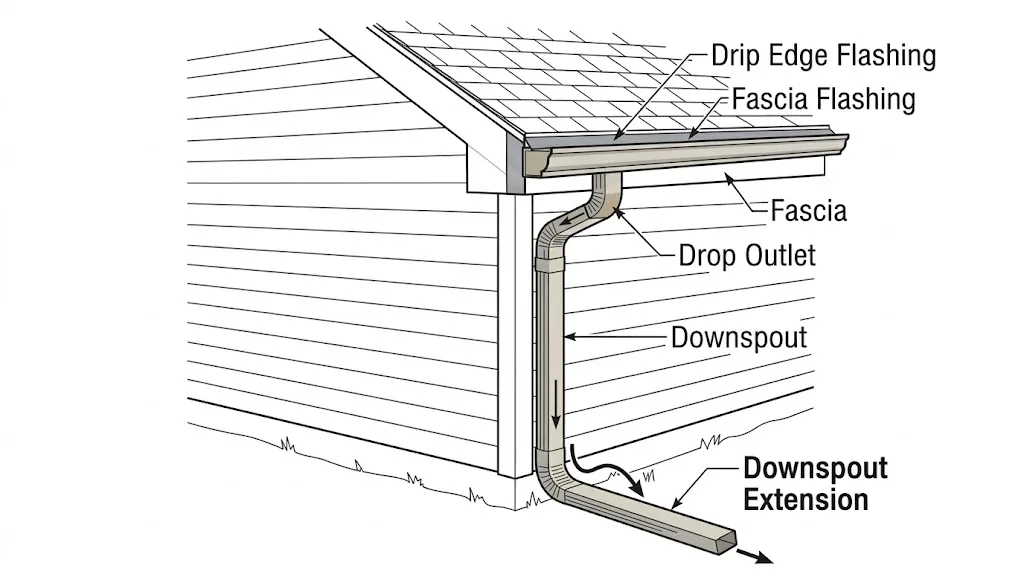 Drip Edge Flashing
Fascia Flashing
Fascia
Drop Outlet
Downspout
Downspout Extension